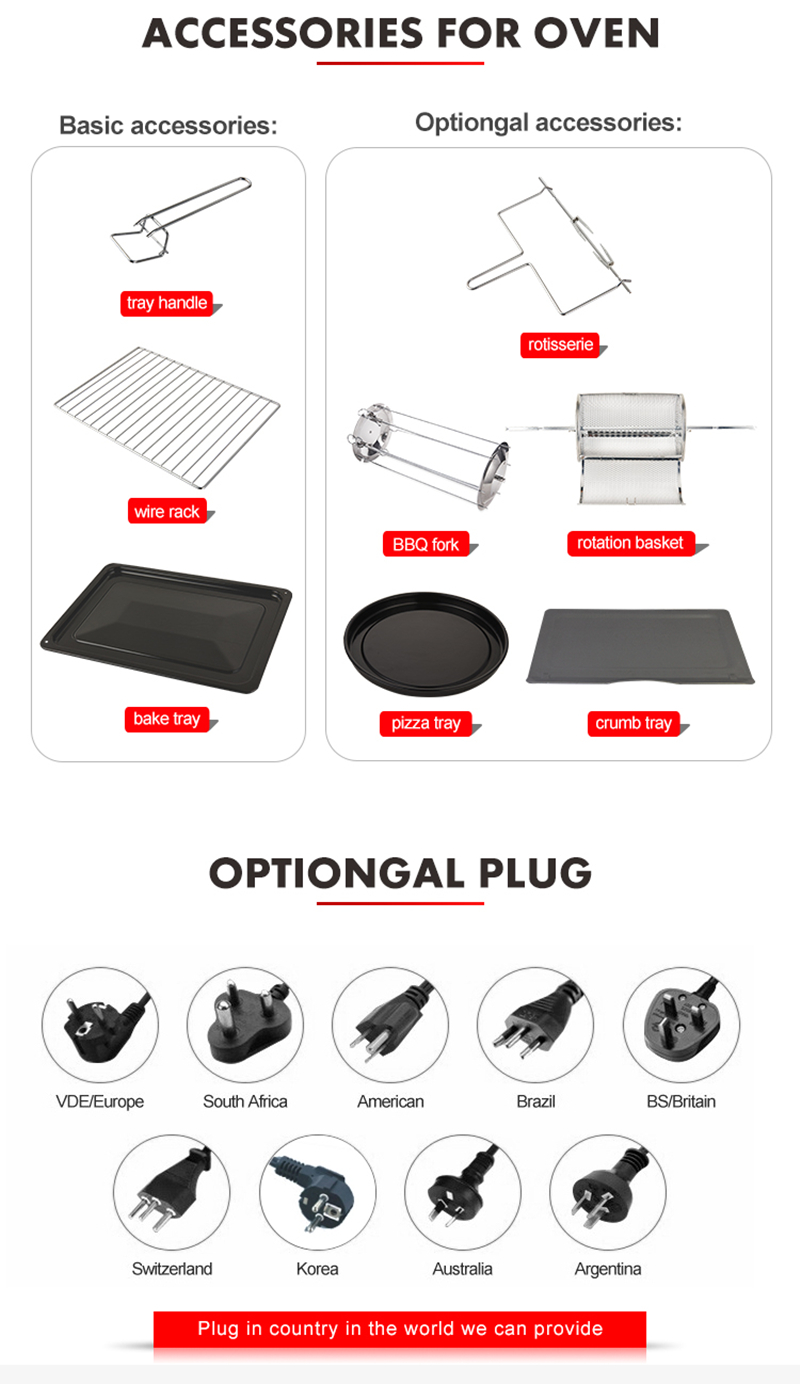 ACCESSORIES FOR OVEN

Basic accessories:

tray handle

wire rack

bake tray

Optiongal accessories:

rotisserie

BBQ fork

rotation basket

pizza tray

crumb tray

OPTIONGAL PLUG

VDE/Europe

South Africa

American

Brazil

BS/Britain

Switzerland

Korea

Australia

Argentina

Plug in country in the world we can provide