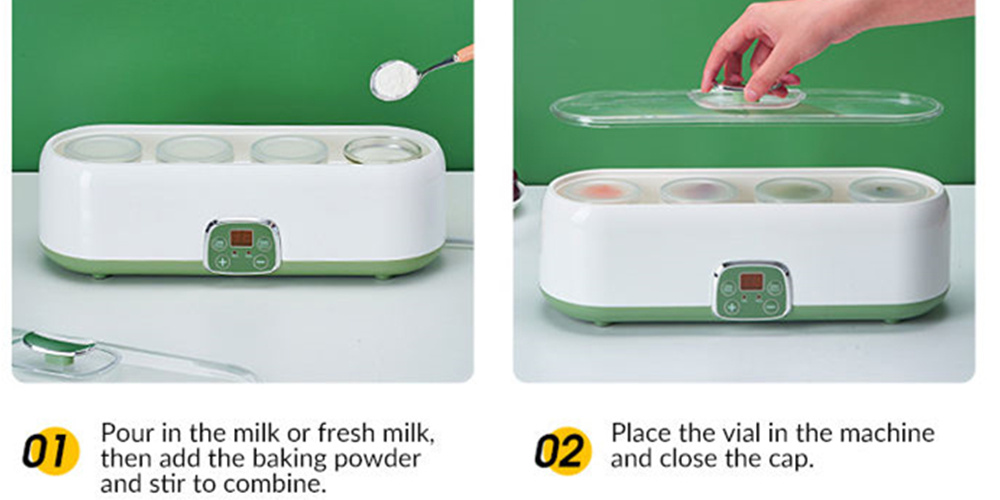 01 Pour in the milk or fresh milk, then add the baking powder and stir to combine.

02 Place the vial in the machine and close the cap.