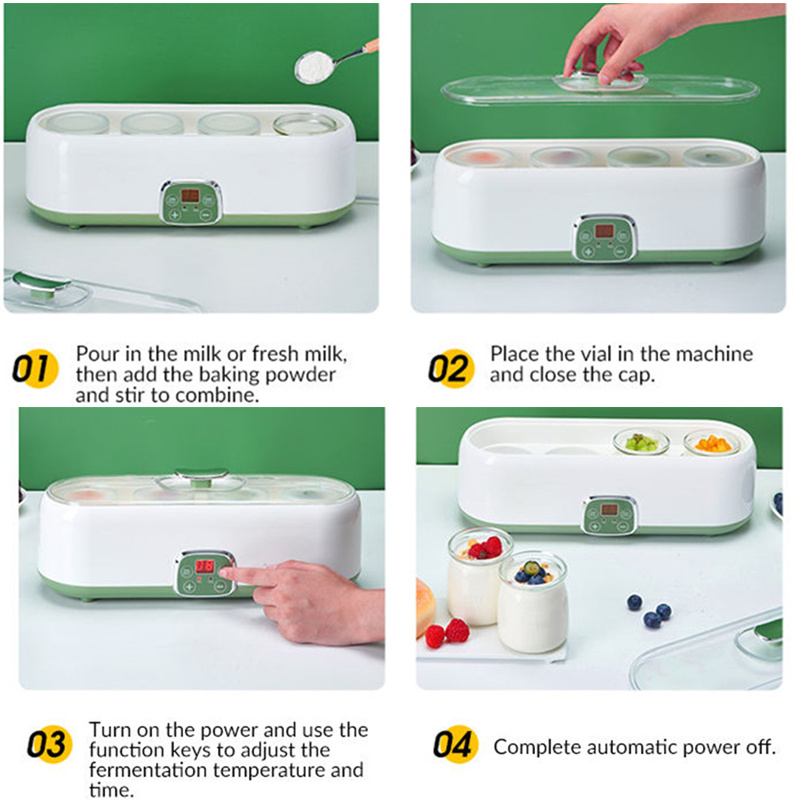 01 Pour in the milk or fresh milk, then add the baking powder and stir to combine.

02 Place the vial in the machine and close the cap.

03 Turn on the power and use the function keys to adjust the fermentation temperature and time.

04 Complete automatic power off.