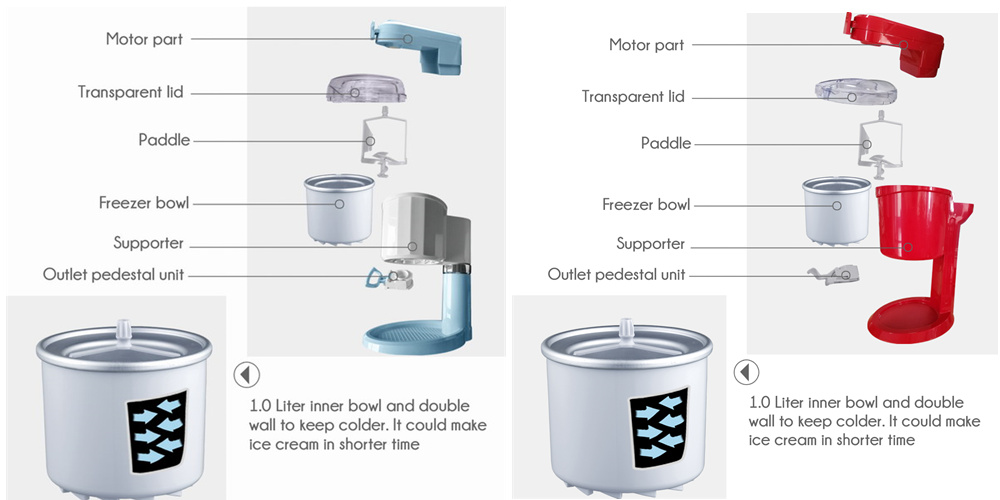 Motor part

Transparent lid

Paddle

Freezer bowl

Supporter

Outlet pedestal unit

1.0 Liter inner bowl and double wall to keep colder. It could make ice cream in shorter time

Motor part

Transparent lid

Paddle

Freezer bowl

Supporter

Outlet pedestal unit

1.0 Liter inner bowl and double wall to keep colder. It could make ice cream in shorter time