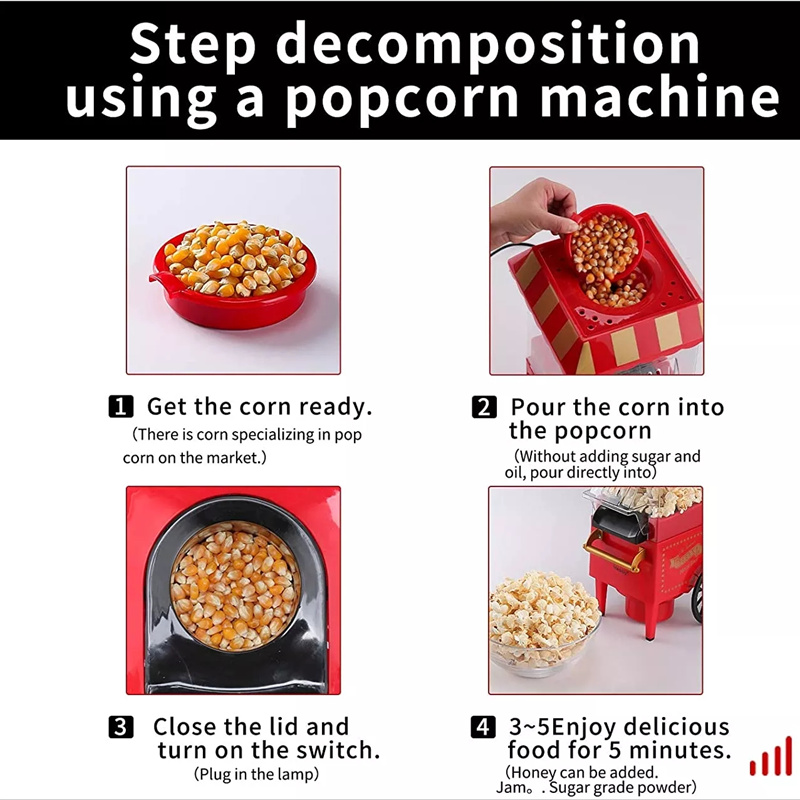 Step decomposition using a popcorn machine

1 Get the corn ready.
(There is corn specializing in pop corn on the market.)

2 Pour the corn into the popcorn
(Without adding sugar and oil, pour directly into)

3 Close the lid and turn on the switch.
(Plug in the lamp)

4 3~5Enjoy delicious food for 5 minutes.
(Honey can be added. Jam。. Sugar grade powder)