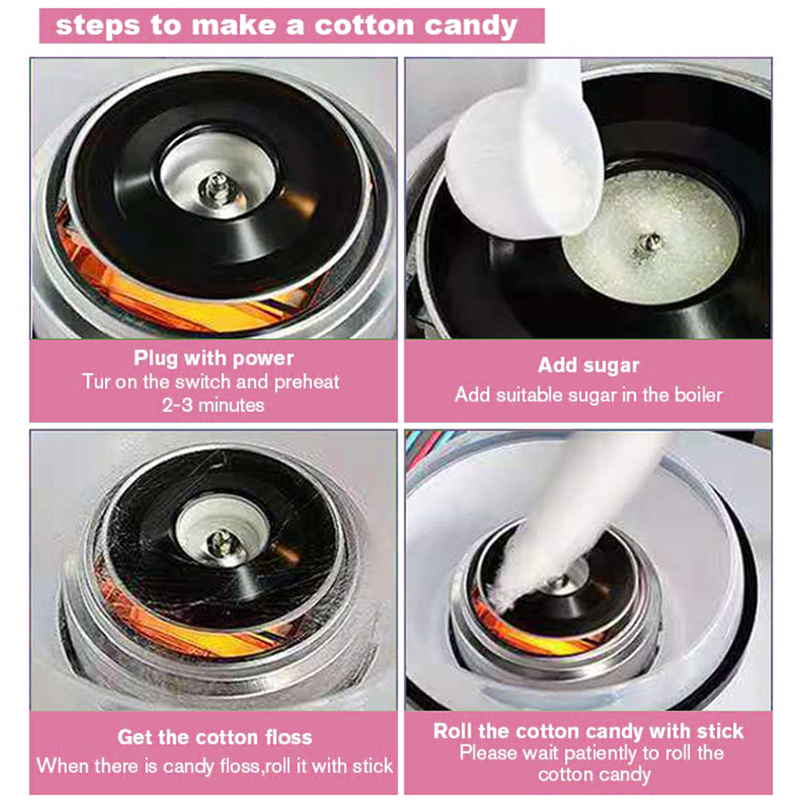 steps to make a cotton candy

Plug with power
Tur on the switch and preheat 2-3 minutes

Add sugar
Add suitable sugar in the boiler

Get the cotton floss
When there is candy floss,roll it with stick

Roll the cotton candy with stick
Please wait patiently to roll the cotton candy